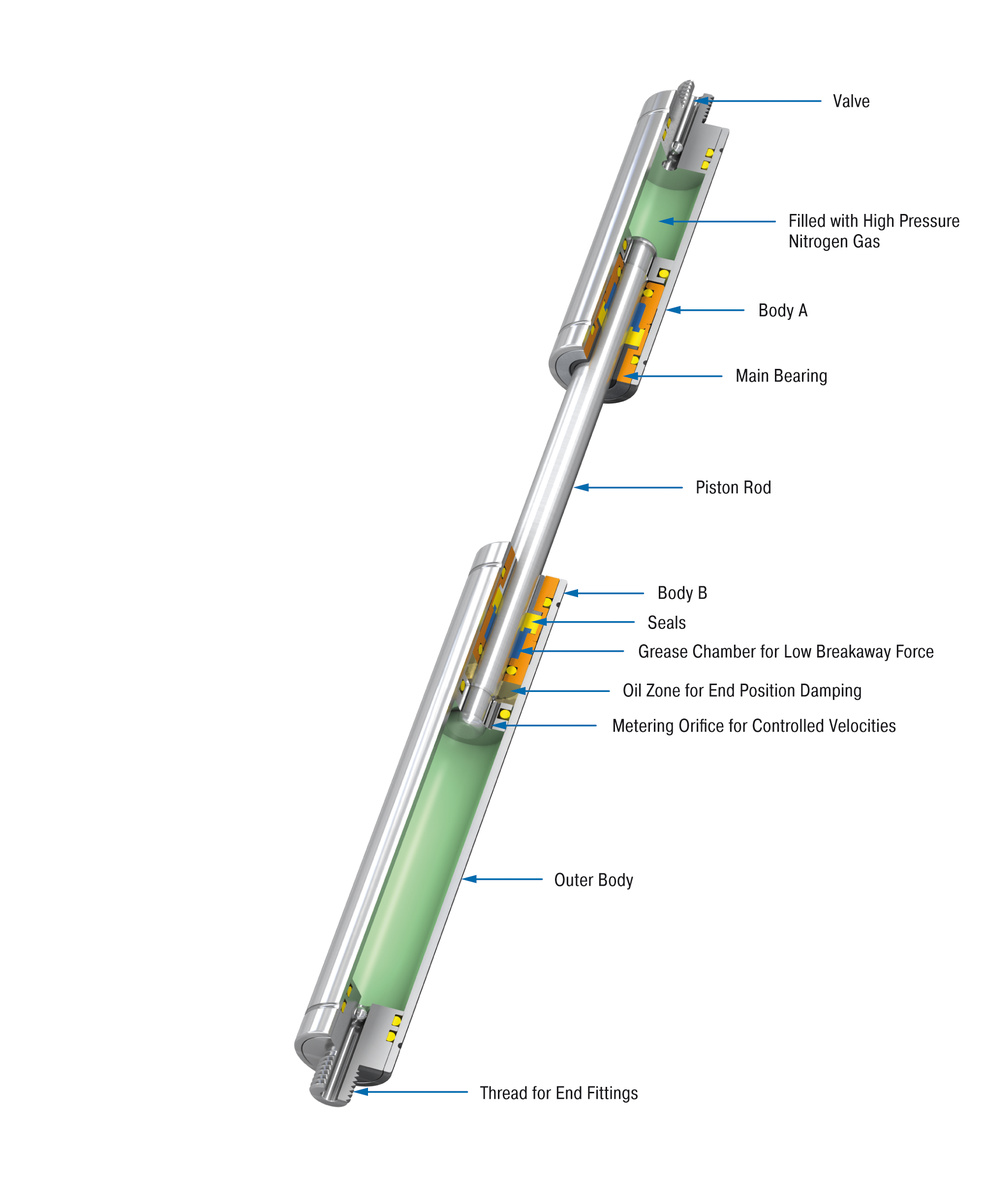 Valve

Filled with High Pressure Nitrogen Gas

Body A

Main Bearing

Piston Rod

Body B

Seals

Grease Chamber for Low Breakaway Force

Oil Zone for End Position Damping

Metering Orifice for Controlled Velocities

Outer Body

Thread for End Fittings