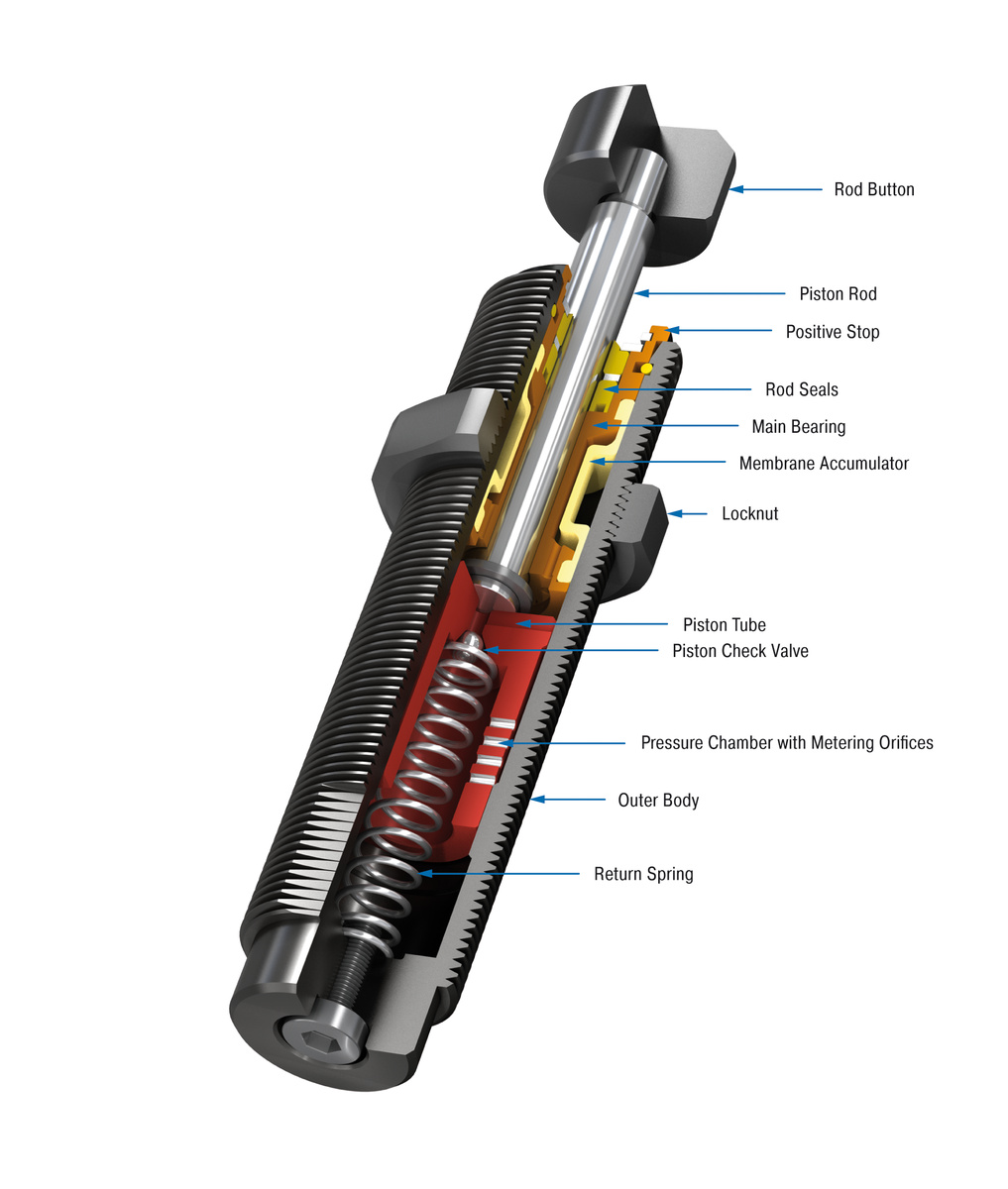 Rod Button
Piston Rod
Positive Stop
Rod Seals
Main Bearing
Membrane Accumulator
Locknut
Piston Tube
Piston Check Valve
Pressure Chamber with Metering Orifices
Outer Body
Return Spring